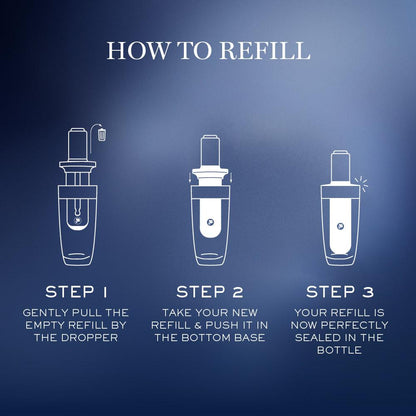 HOW TO REFILL

STEP 1
GENTLY PULL THE EMPTY REFILL BY THE DROPPER

STEP 2
TAKE YOUR NEW REFILL & PUSH IT IN THE BOTTOM BASE

STEP 3
YOUR REFILL IS NOW PERFECTLY SEALED IN THE BOTTLE